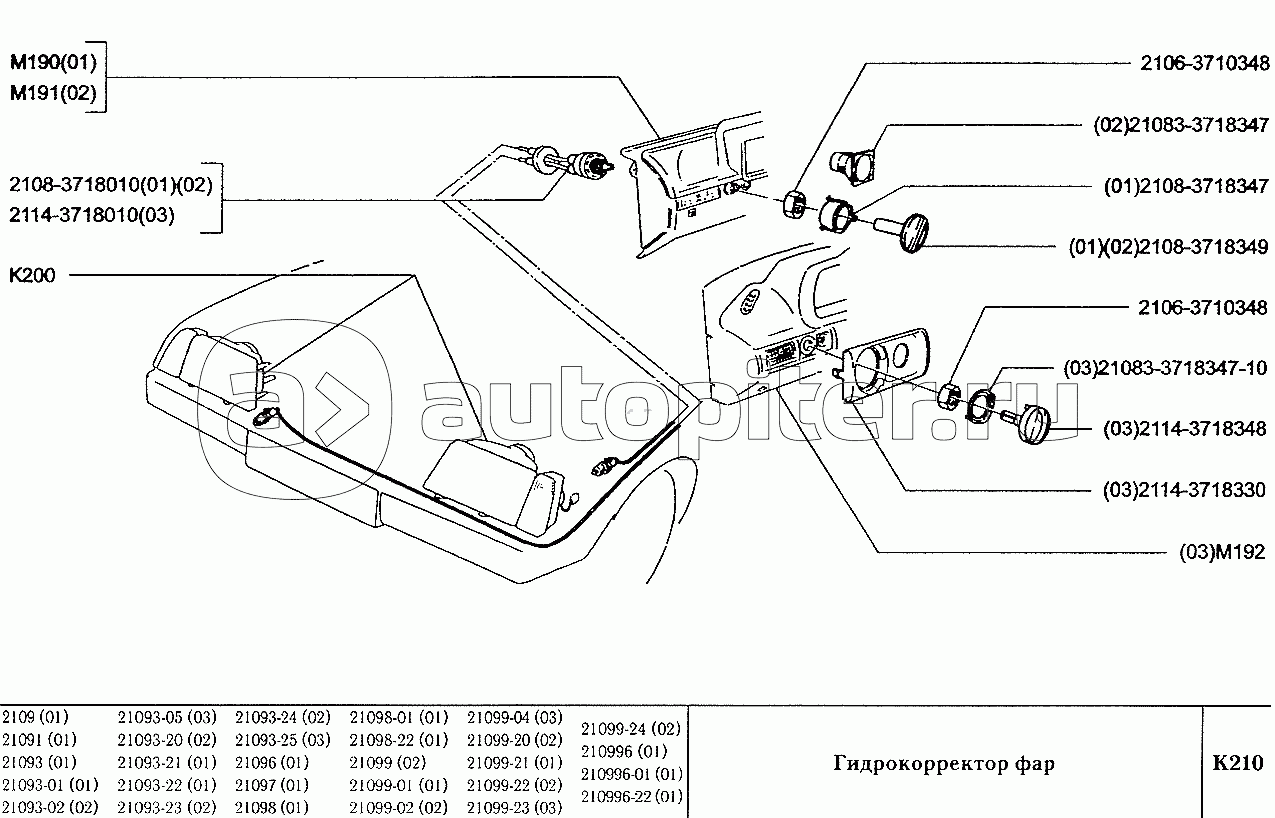 M190(01)
M191(02)

2108-3718010(01)(02)
2114-3718010(03)

K200

2106-3710348

(02)21083-3718347

(01)2108-3718347

(01)(02)2108-3718349

2106-3710348

(03)21083-3718347-10

(03)2114-3718348

(03)2114-3718330

(03)M192

autopiter.ru

2109 (01)
21091 (01)
21093 (01)
21093-01 (01)
21093-02 (02)

21093-05 (03)
21093-20 (02)
21093-21 (01)
21093-22 (01)
21093-23 (02)

21093-24 (02)
21093-25 (03)
21096 (01)
21097 (01)
21098 (01)

21098-01 (01)
21098-22 (01)
21099 (02)
21099-01 (01)
21099-02 (02)

21099-04 (03)
21099-20 (02)
21099-21 (01)
21099-22 (02)
21099-23 (03)

21099-24 (02)
210996 (01)
210996-01 (01)
210996-22 (01)

Гидрокорректор фар

K210